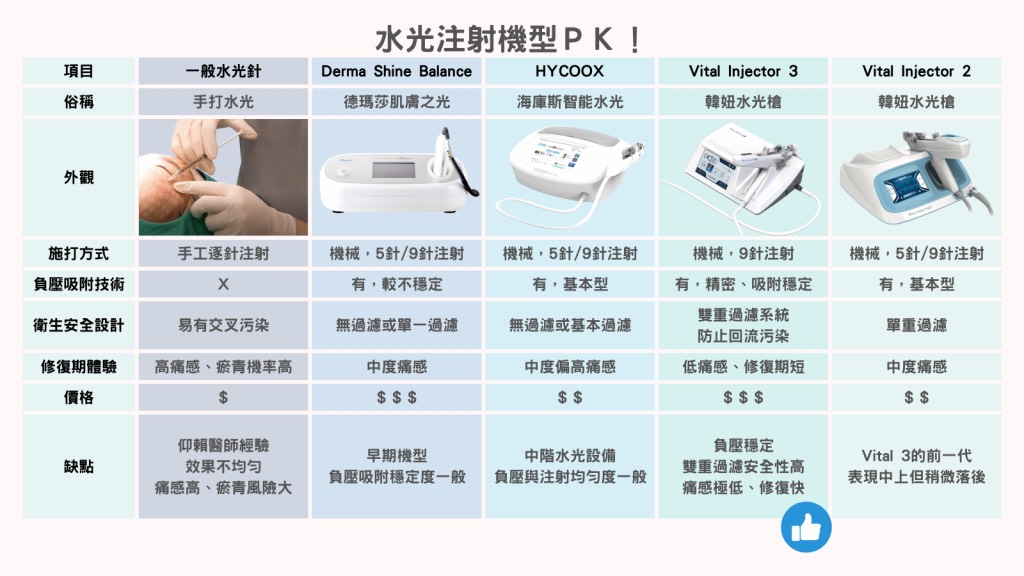 水光注射機型ＰＫ！

| 項目 | 一般水光針 | Derma Shine Balance | HYCOOX | Vital Injector 3 | Vital Injector 2 |
|---|---|---|---|---|---|
| 俗稱 | 手打水光 | 德瑪莎肌膚之光 | 海庫斯智能水光 | 韓妞水光槍 | 韓妞水光槍 |
| 外觀 | | | | | |
| 施打方式 | 手工逐針注射 | 機械，5針/9針注射 | 機械，5針/9針注射 | 機械，9針注射 | 機械，5針/9針注射 |
| 負壓吸附技術 | X | 有，較不穩定 | 有，基本型 | 有，精密、吸附穩定 | 有，基本型 |
| 衛生安全設計 | 易有交叉污染 | 無過濾或單一過濾 | 無過濾或基本過濾 | 雙重過濾系統 防止回流污染 | 單重過濾 |
| 修復期體驗 | 高痛感、瘀青機率高 | 中度痛感 | 中度偏高痛感 | 低痛感、修復期短 | 中度痛感 |
| 價格 | $ | $ $ $ | $ $ | $ $ $ | $ $ |
| 缺點 | 仰賴醫師經驗 效果不均勻 痛感高、瘀青風險大 | 早期機型 負壓吸附穩定度一般 | 中階水光設備 負壓與注射均勻度一般 | 負壓穩定 雙重過濾安全性高 痛感極低、修復快 | Vital 3的前一代 表現中上但稍微落後 |